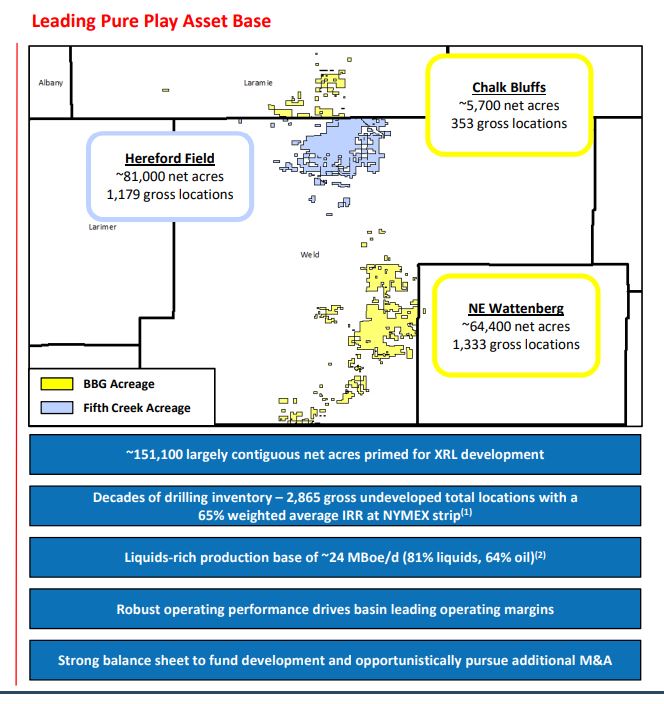 Leading Pure Play Asset Base

Albany

Laramie

Chalk Bluffs
~5,700 net acres
353 gross locations

Hereford Field
~81,000 net acres
1,179 gross locations

Larimer

Weld

NE Wattenberg
~64,400 net acres
1,333 gross locations

BBG Acreage

Fifth Creek Acreage

~151,100 largely contiguous net acres primed for XRL development

Decades of drilling inventory – 2,865 gross undeveloped total locations with a 65% weighted average IRR at NYMEX strip$^{(1)}$

Liquids-rich production base of ~24 MBoe/d (81% liquids, 64% oil)$^{(2)}$

Robust operating performance drives basin leading operating margins

Strong balance sheet to fund development and opportunistically pursue additional M&A